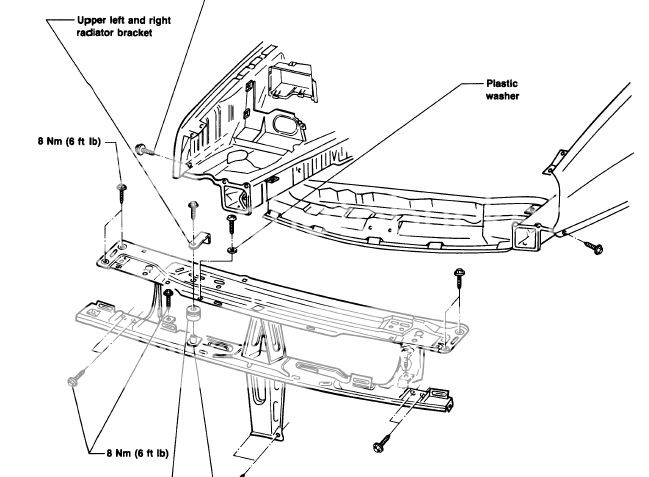 Upper left and right radiator bracket

Plastic washer

8 Nm (6 ft lb)

8 Nm (6 ft lb)