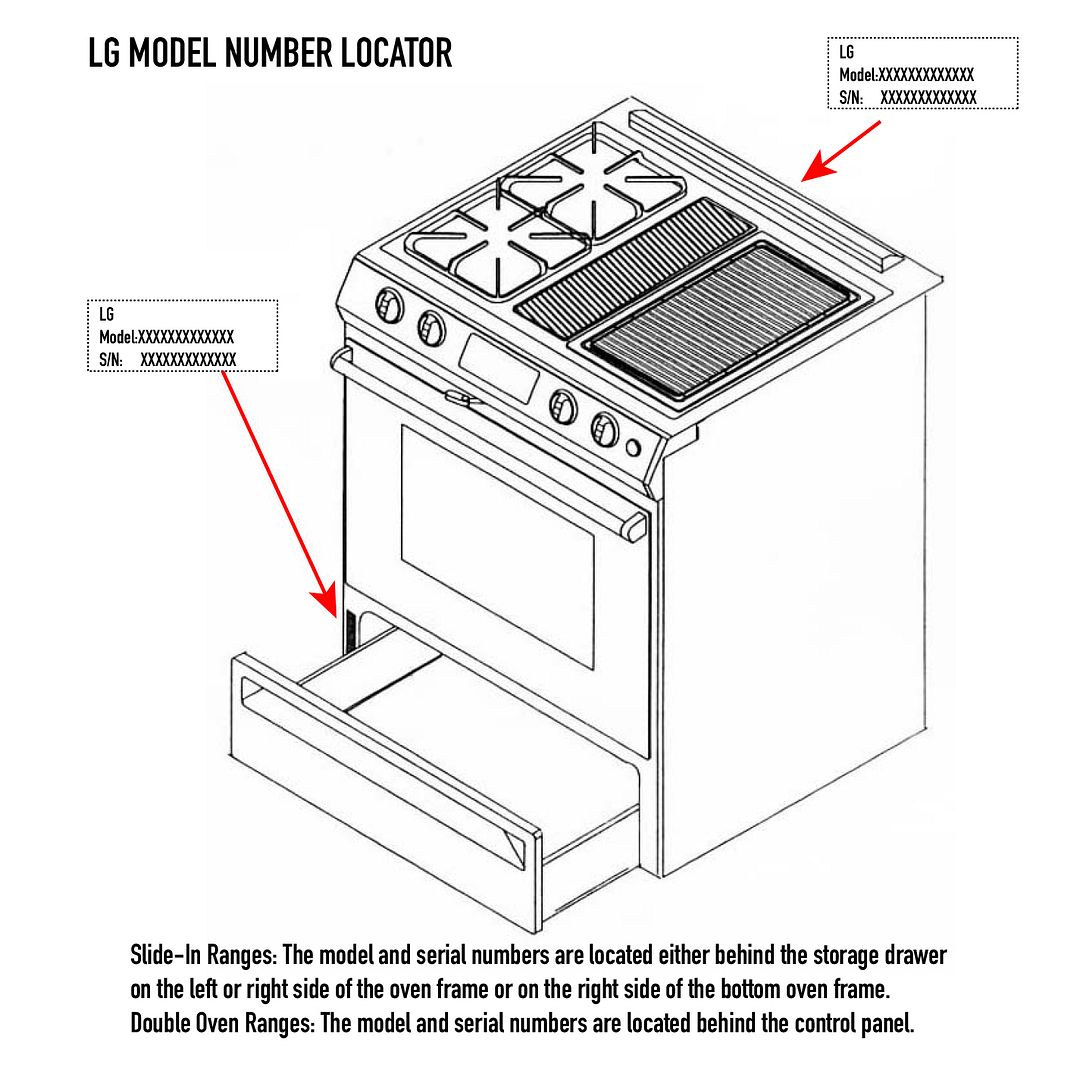 LG MODEL NUMBER LOCATOR

LG
Model:XXXXXXXXXXXXX
S/N: XXXXXXXXXXXXX

LG
Model:XXXXXXXXXXXXX
S/N: XXXXXXXXXXXXX

Slide-In Ranges: The model and serial numbers are located either behind the storage drawer on the left or right side of the oven frame or on the right side of the bottom oven frame.
Double Oven Ranges: The model and serial numbers are located behind the control panel.