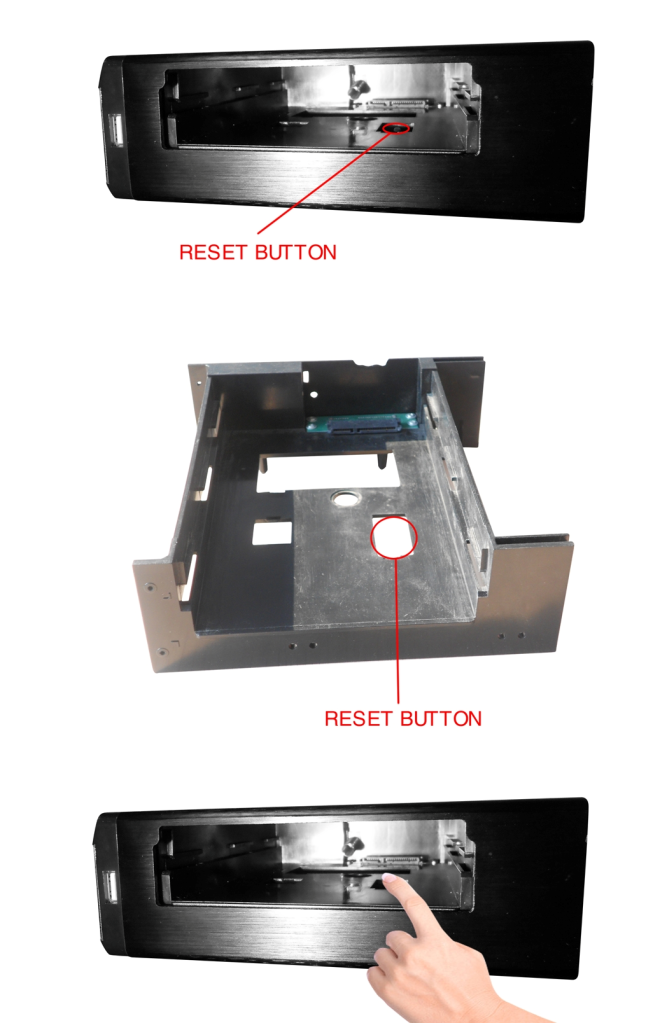 RESET BUTTON

RESET BUTTON