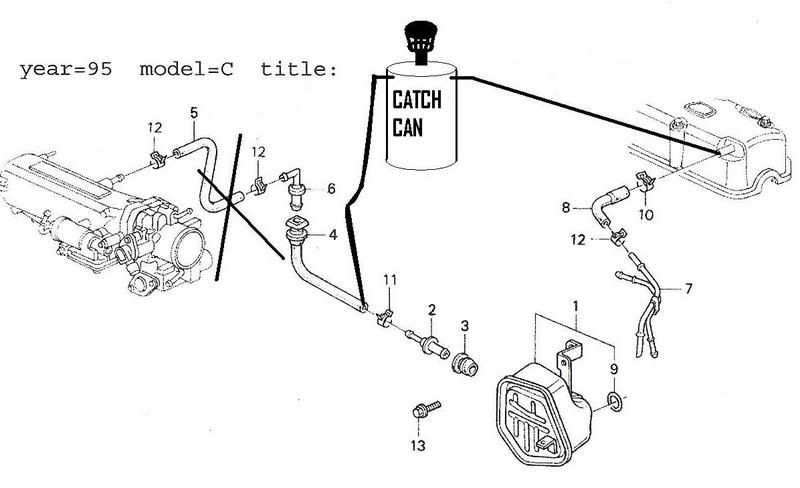 year=95 model=C title:

CATCH CAN

12
5
12
6
4
11
2
3
13
1
9
8
10
12
7