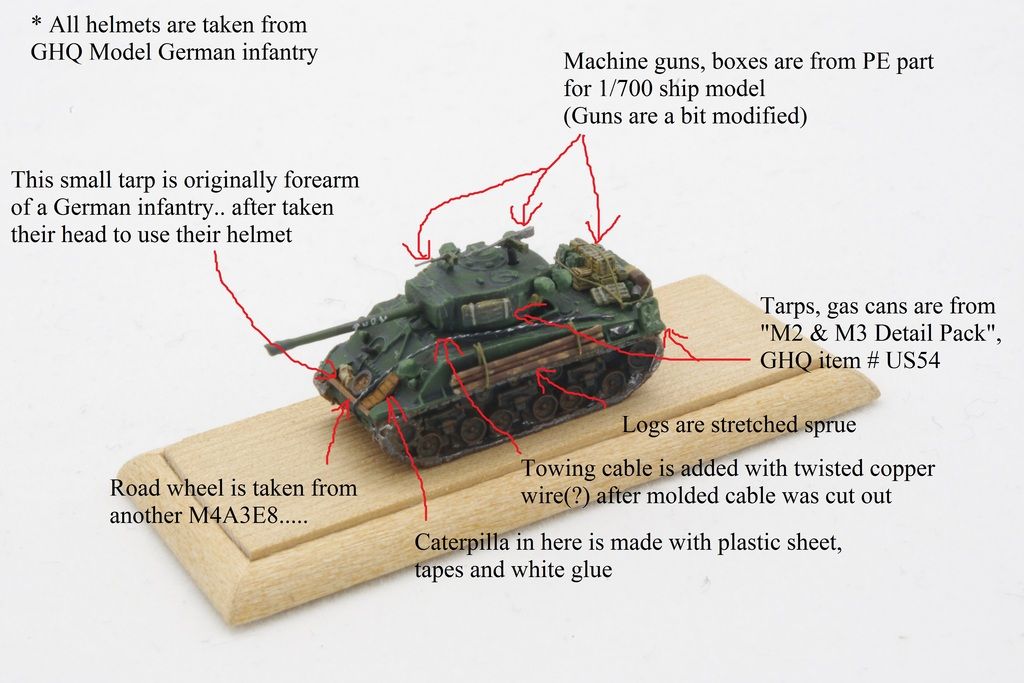 * All helmets are taken from GHQ Model German infantry

Machine guns, boxes are from PE part for 1/700 ship model (Guns are a bit modified)

This small tarp is originally forearm of a German infantry.. after taken their head to use their helmet

Tarps, gas cans are from "M2 & M3 Detail Pack", GHQ item # US54

Logs are stretched sprue

Towing cable is added with twisted copper wire(?) after molded cable was cut out

Road wheel is taken from another M4A3E8.....

Caterpilla in here is made with plastic sheet, tapes and white glue